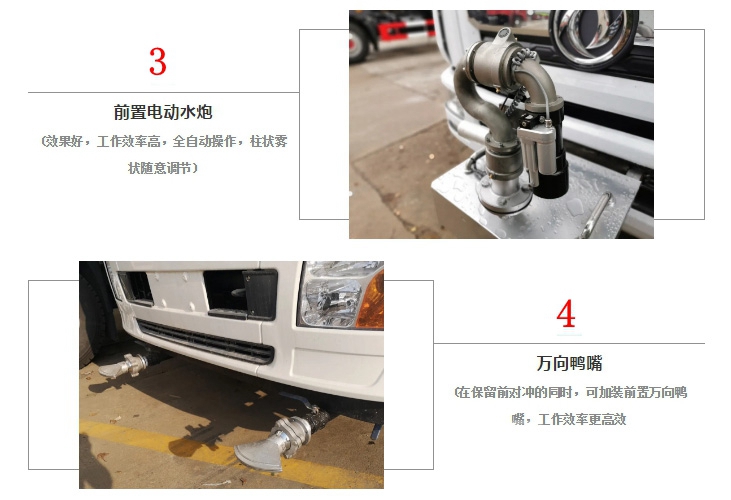 3

前置电动水炮

(效果好，工作效率高，全自动操作，柱状雾状随意调节)

4

万向鸭嘴

(在保留前对冲的同时，可加装前置万向鸭嘴，工作效率更高效